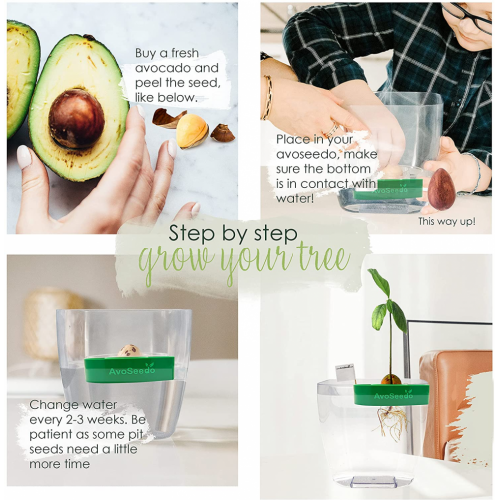 Buy a fresh avocado and peel the seed, like below.

Place in your avoseedo, make sure the bottom is in contact with water!

AvoSeedo

This way up!

Step by step
grow your tree

AvoSeedo

Change water every 2-3 weeks. Be patient as some pit seeds need a little more time

AvoSeedo